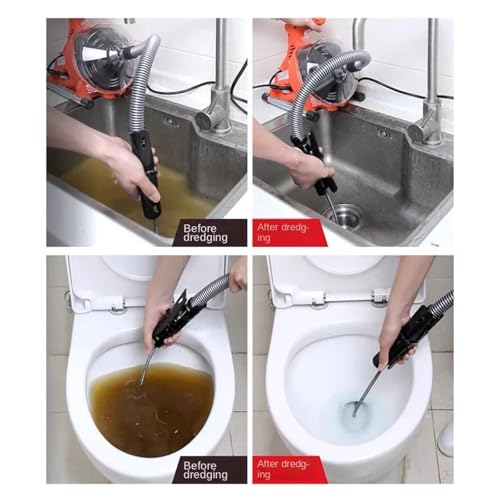 Before dredging

After dredging

Before dredging

After dredging