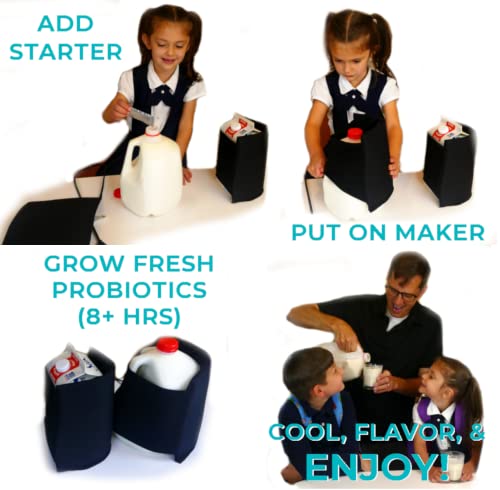 ADD STARTER

PUT ON MAKER

GROW FRESH PROBIOTICS (8+ HRS)

COOL, FLAVOR, & ENJOY!