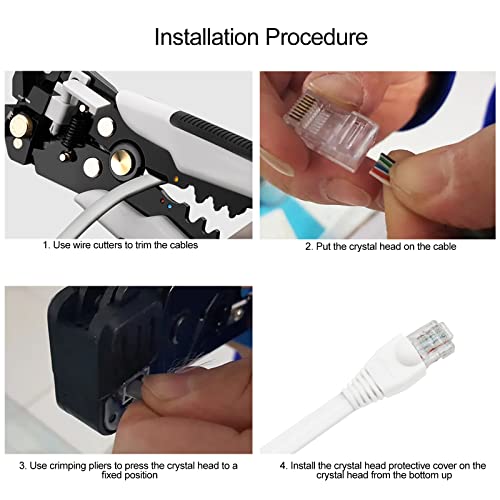 Installation Procedure

1. Use wire cutters to trim the cables

2. Put the crystal head on the cable

3. Use crimping pliers to press the crystal head to a fixed position

4. Install the crystal head protective cover on the crystal head from the bottom up