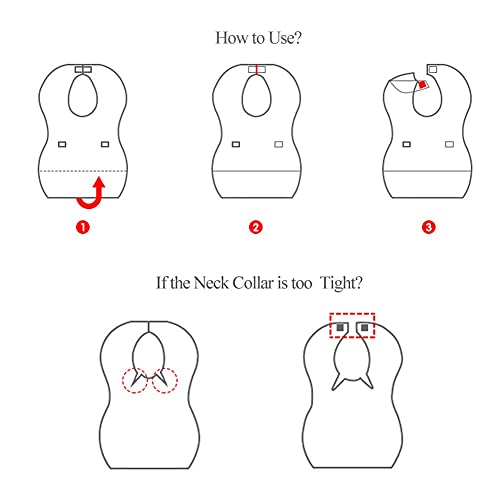 How to Use?

1

2

3

If the Neck Collar is too Tight?