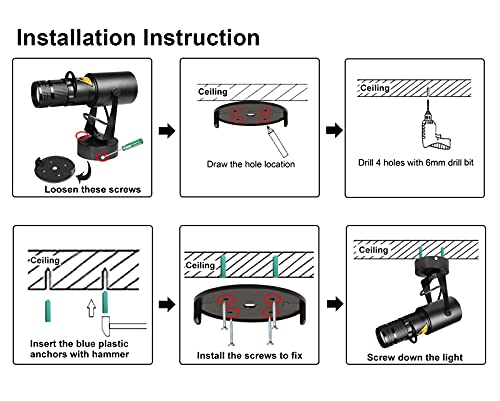 Installation Instruction

Loosen these screws

Ceiling

Draw the hole location

Ceiling

Drill 4 holes with 6mm drill bit

Ceiling

Insert the blue plastic anchors with hammer

Ceiling

Install the screws to fix

Ceiling

Screw down the light