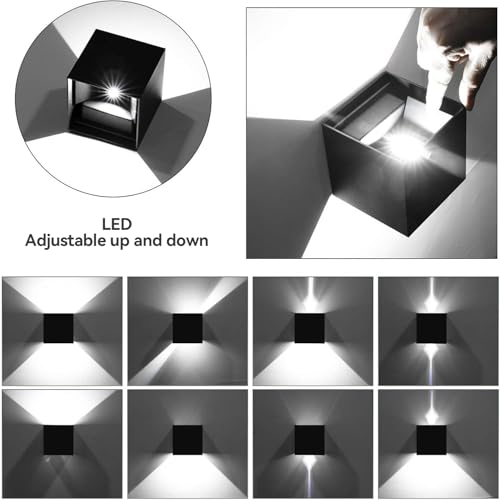 LED
Adjustable up and down