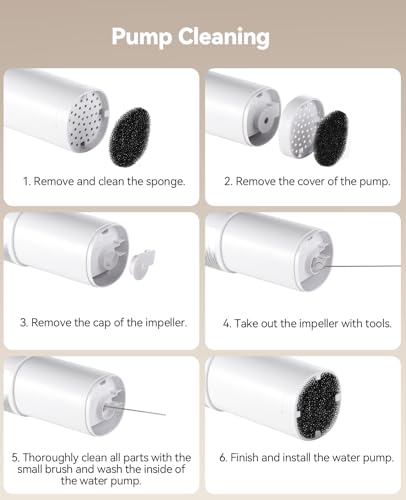 Pump Cleaning

1. Remove and clean the sponge.

2. Remove the cover of the pump.

3. Remove the cap of the impeller.

4. Take out the impeller with tools.

5. Thoroughly clean all parts with the small brush and wash the inside of the water pump.

6. Finish and install the water pump.