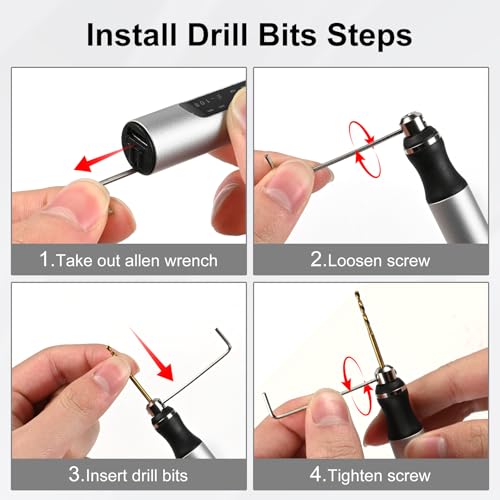 Install Drill Bits Steps

1.Take out allen wrench

2.Loosen screw

3.Insert drill bits

4.Tighten screw