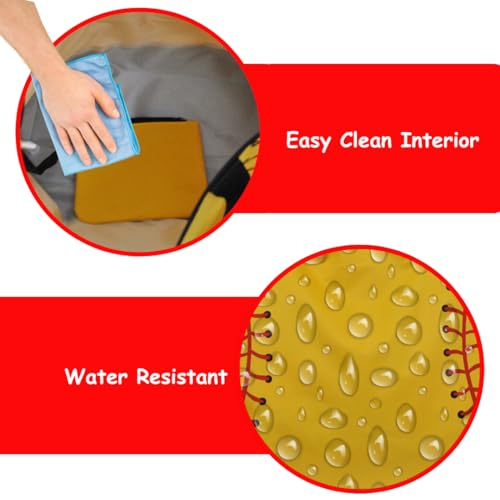 Easy Clean Interior

Water Resistant