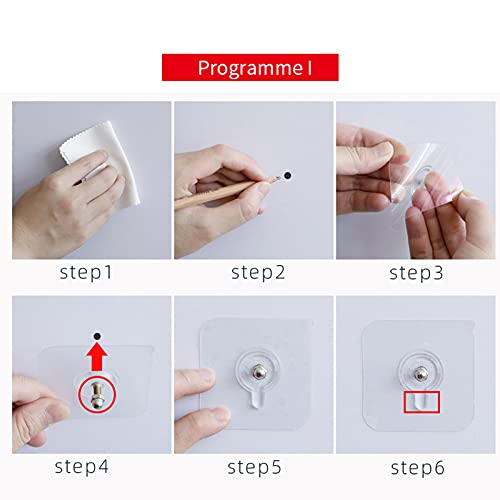 Programme I

step1

step2

step3

step4

step5

step6