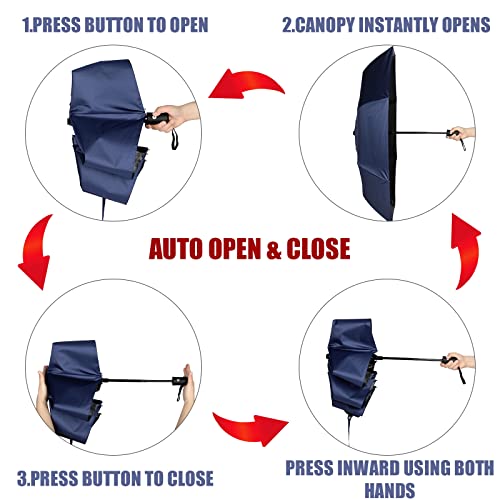 1.PRESS BUTTON TO OPEN

2.CANOPY INSTANTLY OPENS

AUTO OPEN & CLOSE

3.PRESS BUTTON TO CLOSE

PRESS INWARD USING BOTH HANDS