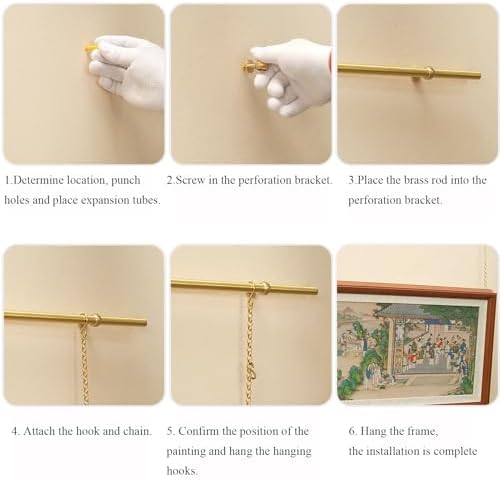 1.Determine location, punch holes and place expansion tubes.

2.Screw in the perforation bracket.

3.Place the brass rod into the perforation bracket.

4. Attach the hook and chain.

5. Confirm the position of the painting and hang the hanging hooks.

6. Hang the frame, the installation is complete