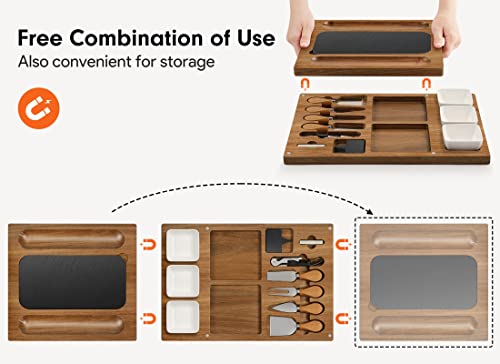 Free Combination of Use
Also convenient for storage