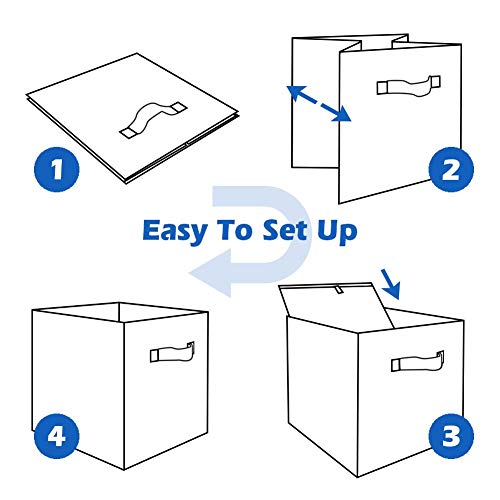 1

2

Easy To Set Up

4

3