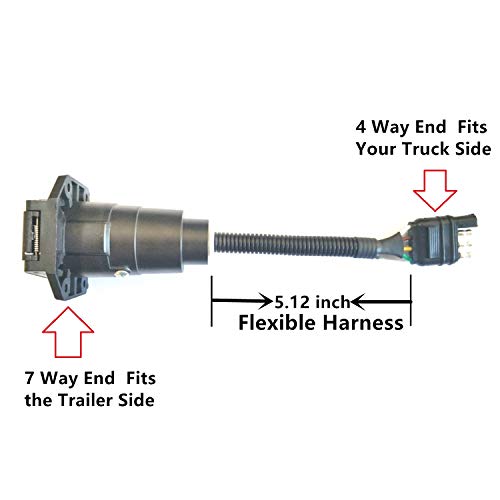 4 Way End Fits Your Truck Side

5.12 inch
Flexible Harness

7 Way End Fits the Trailer Side