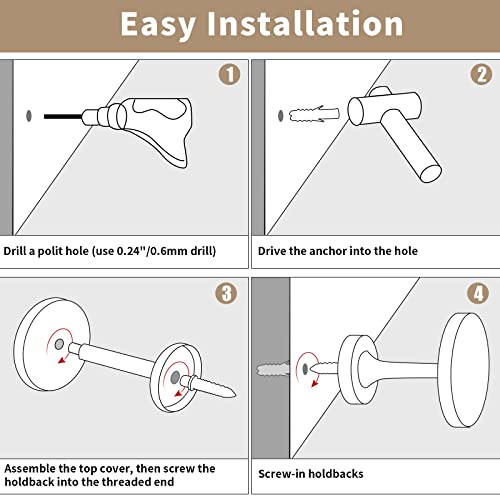 Easy Installation

1

Drill a polit hole (use 0.24"/0.6mm drill)

2

Drive the anchor into the hole

3

Assemble the top cover, then screw the holdback into the threaded end

4

Screw-in holdbacks