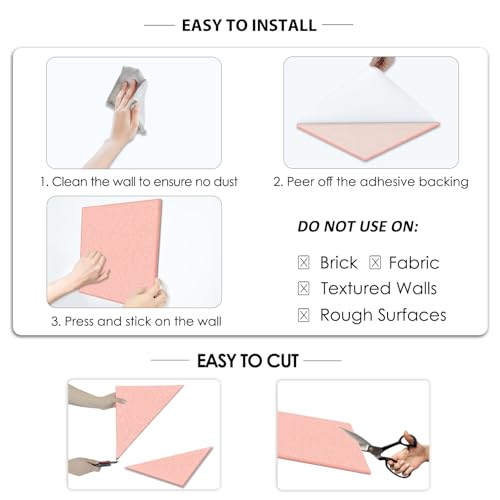 EASY TO INSTALL

1. Clean the wall to ensure no dust

2. Peer off the adhesive backing

3. Press and stick on the wall

DO NOT USE ON:

☒ Brick ☒ Fabric
☒ Textured Walls
☒ Rough Surfaces

EASY TO CUT