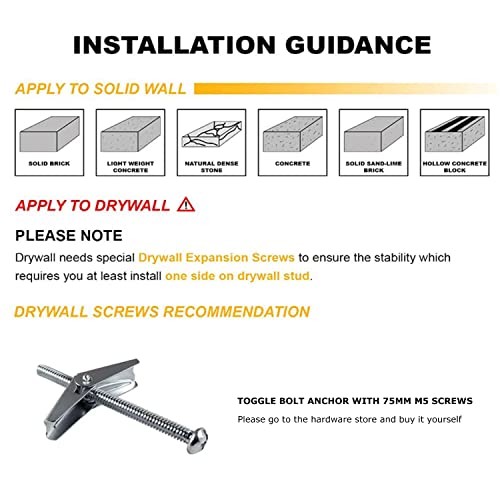 INSTALLATION GUIDANCE

APPLY TO SOLID WALL

SOLID BRICK

LIGHT WEIGHT CONCRETE

NATURAL DENSE STONE

CONCRETE

SOLID SAND-LIME BRICK

HOLLOW CONCRETE BLOCK

APPLY TO DRYWALL

PLEASE NOTE

Drywall needs special Drywall Expansion Screws to ensure the stability which requires you at least install one side on drywall stud.

DRYWALL SCREWS RECOMMENDATION

TOGGLE BOLT ANCHOR WITH 75MM M5 SCREWS

Please go to the hardware store and buy it yourself