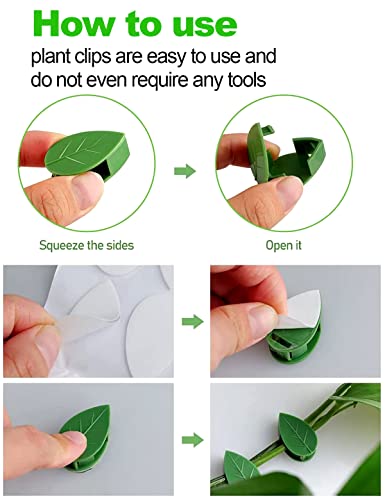 How to use

plant clips are easy to use and do not even require any tools

Squeeze the sides

Open it