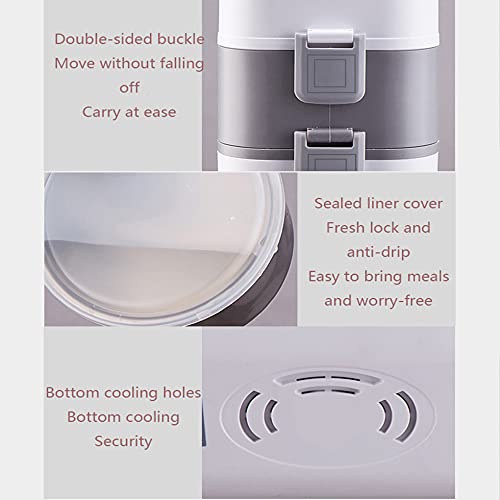 Double-sided buckle
Move without falling off
Carry at ease

Sealed liner cover
Fresh lock and anti-drip
Easy to bring meals and worry-free

Bottom cooling holes
Bottom cooling
Security