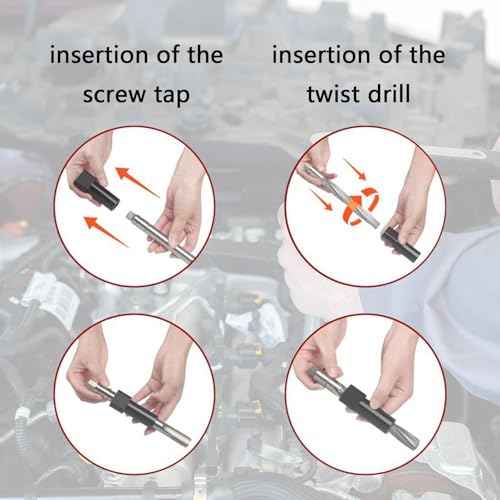 insertion of the screw tap

insertion of the twist drill