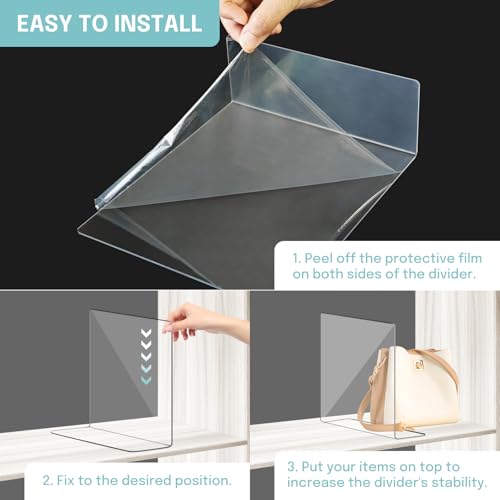 EASY TO INSTALL

1. Peel off the protective film on both sides of the divider.

2. Fix to the desired position.

3. Put your items on top to increase the divider's stability.