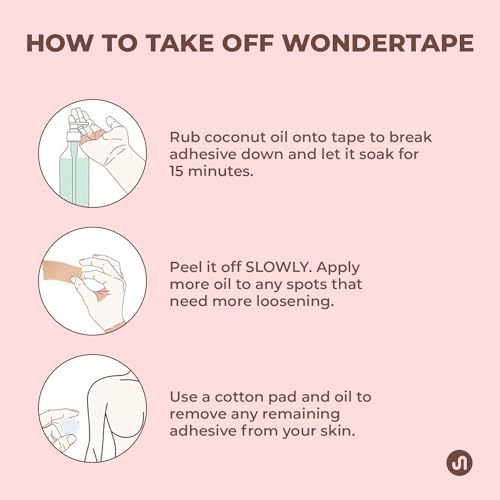 HOW TO TAKE OFF WONDERTAPE

Rub coconut oil onto tape to break adhesive down and let it soak for 15 minutes.

Peel it off SLOWLY. Apply more oil to any spots that need more loosening.

Use a cotton pad and oil to remove any remaining adhesive from your skin.