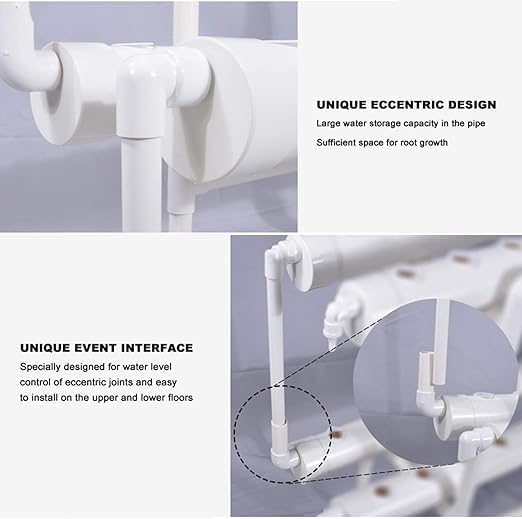 UNIQUE ECCENTRIC DESIGN

Large water storage capacity in the pipe

Sufficient space for root growth

UNIQUE EVENT INTERFACE

Specially designed for water level control of eccentric joints and easy to install on the upper and lower floors