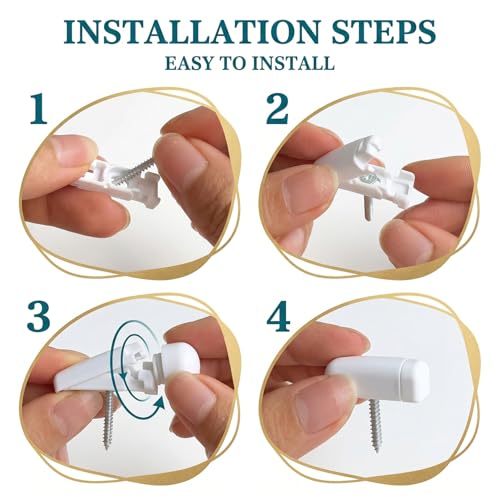 INSTALLATION STEPS
EASY TO INSTALL

1

2

3

4