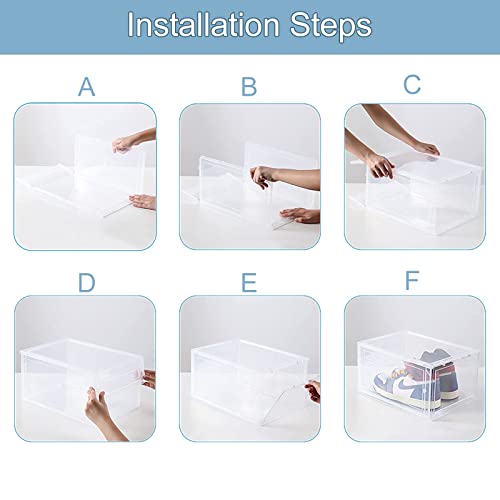 Installation Steps

A

B

C

D

E

F