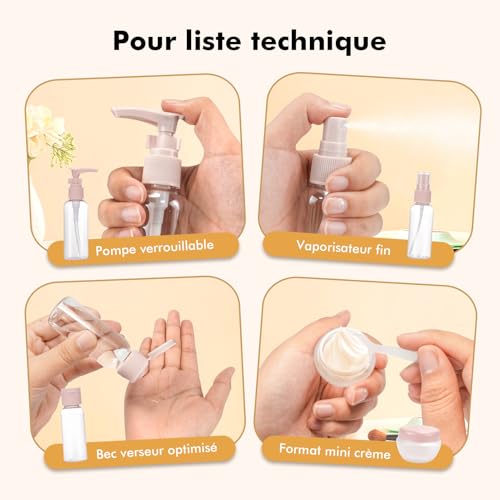 Pour liste technique

Pompe verrouillable

Vaporisateur fin

Bec verseur optimisé

Format mini crème