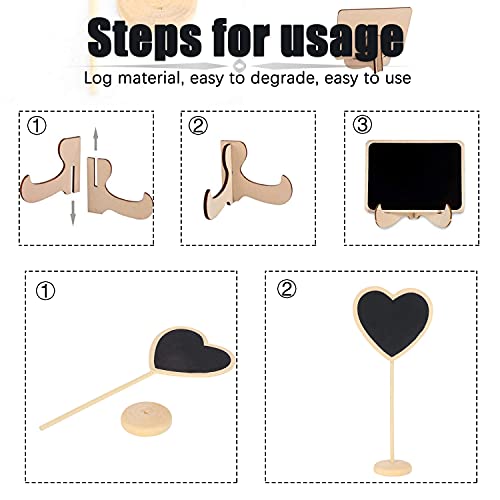 Steps for usage

Log material, easy to degrade, easy to use

①

②

③

①

②