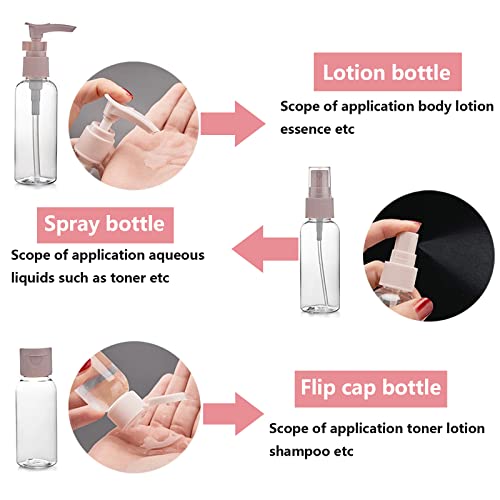 Lotion bottle

Scope of application body lotion essence etc

Spray bottle

Scope of application aqueous liquids such as toner etc

Flip cap bottle

Scope of application toner lotion shampoo etc