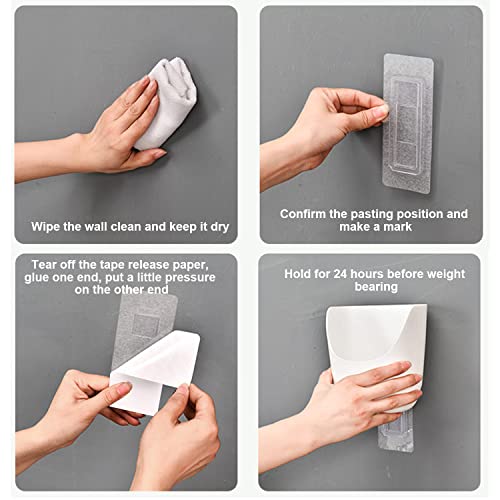 Wipe the wall clean and keep it dry

Confirm the pasting position and make a mark

Tear off the tape release paper, glue one end, put a little pressure on the other end

Hold for 24 hours before weight bearing