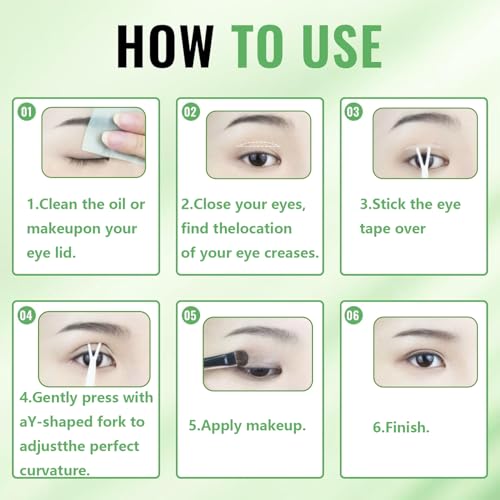 HOW TO USE

01

1.Clean the oil or makeupon your eye lid.

02

2.Close your eyes, find thelocation of your eye creases.

03

3.Stick the eye tape over

04

4.Gently press with aY-shaped fork to adjustthe perfect curvature.

05

5.Apply makeup.

06

6.Finish.