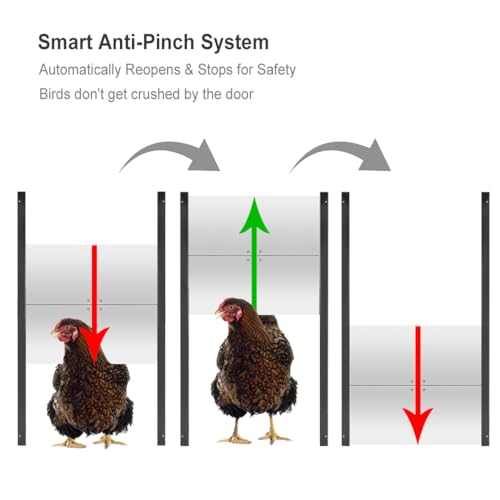 Smart Anti-Pinch System

Automatically Reopens & Stops for Safety

Birds don't get crushed by the door