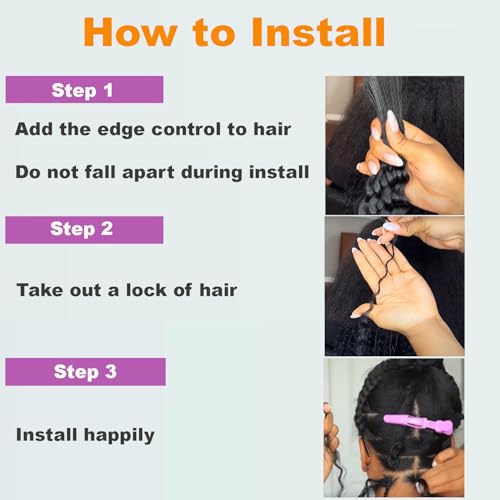 How to Install

Step 1

Add the edge control to hair

Do not fall apart during install

Step 2

Take out a lock of hair

Step 3

Install happily