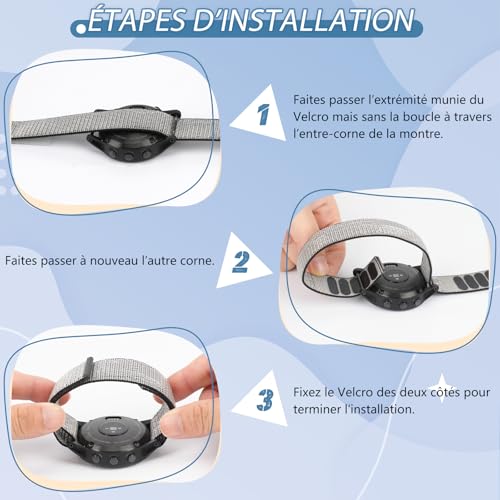 ÉTAPES D'INSTALLATION

1

Faites passer l'extrémité munie du Velcro mais sans la boucle à travers l'entre-corne de la montre.

Faites passer à nouveau l'autre corne.

2

3

Fixez le Velcro des deux côtés pour terminer l'installation.