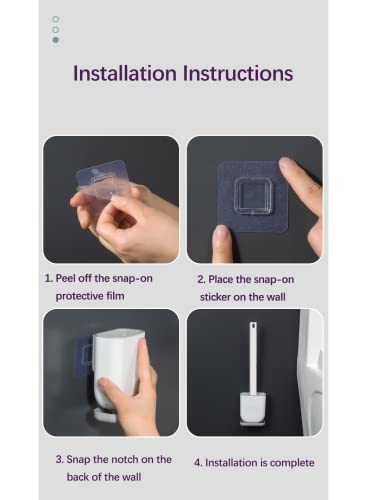 Installation Instructions

1. Peel off the snap-on protective film

2. Place the snap-on sticker on the wall

3. Snap the notch on the back of the wall

4. Installation is complete