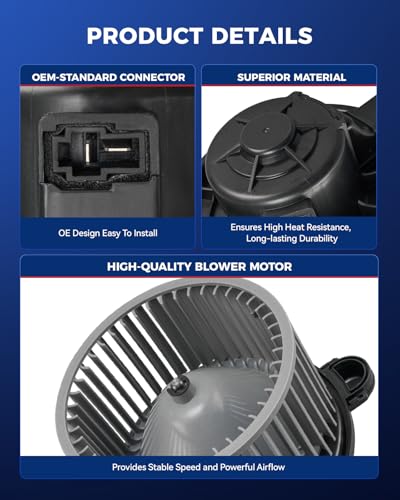 PRODUCT DETAILS

OEM-STANDARD CONNECTOR

OE Design Easy To Install

SUPERIOR MATERIAL

Ensures High Heat Resistance, Long-lasting Durability

HIGH-QUALITY BLOWER MOTOR

Provides Stable Speed and Powerful Airflow