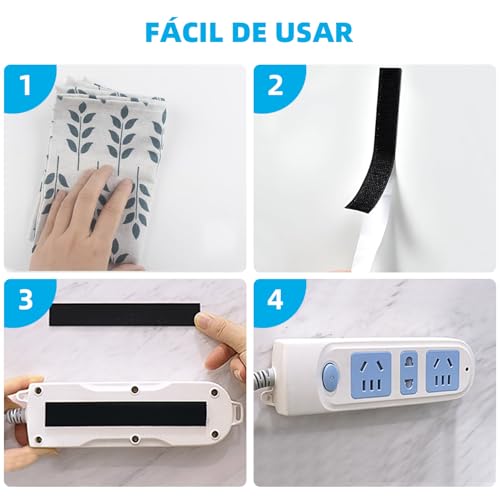 FÁCIL DE USAR

1

2

3

4