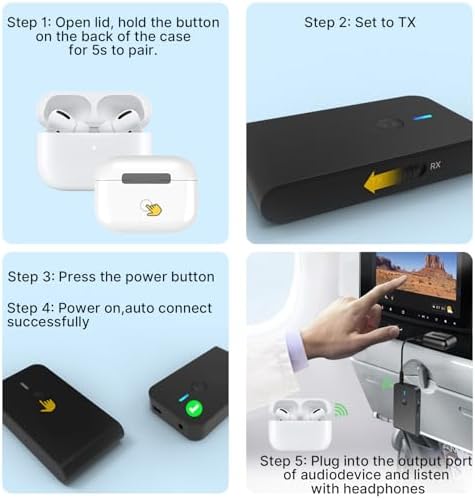 Step 1: Open lid, hold the button on the back of the case for 5s to pair.

Step 2: Set to TX

RX

Step 3: Press the power button

Step 4: Power on,auto connect successfully

Step 5: Plug into the output port of audiodevice and listen with headphones