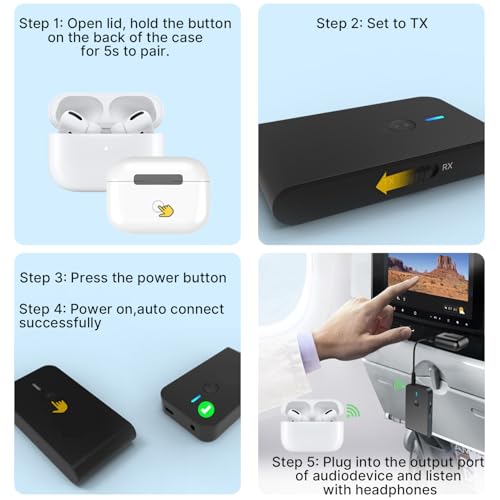 Step 1: Open lid, hold the button on the back of the case for 5s to pair.

Step 2: Set to TX

RX

Step 3: Press the power button

Step 4: Power on,auto connect successfully

Step 5: Plug into the output port of audiodevice and listen with headphones