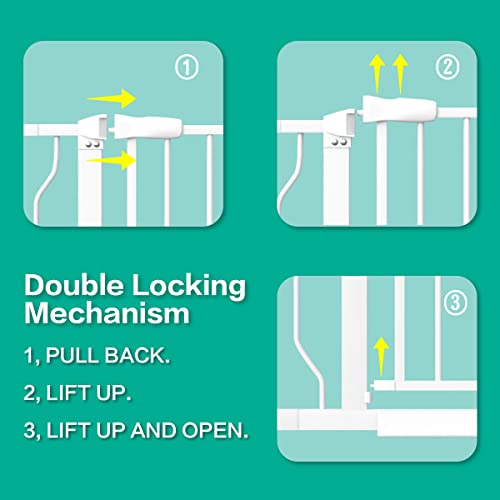 ①

②

Double Locking Mechanism

1, PULL BACK.

2, LIFT UP.

3, LIFT UP AND OPEN.

③