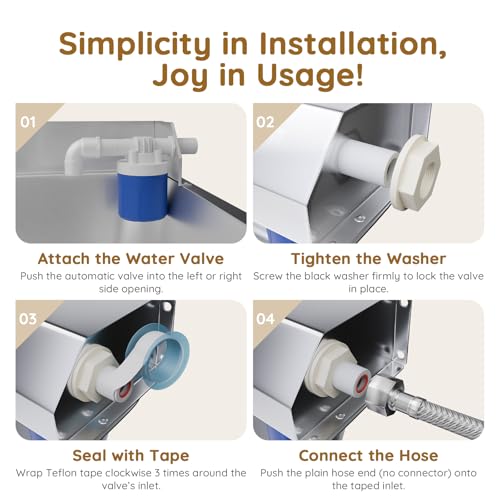 Simplicity in Installation, Joy in Usage!

01

Attach the Water Valve
Push the automatic valve into the left or right side opening.

02

Tighten the Washer
Screw the black washer firmly to lock the valve in place.

03

Seal with Tape
Wrap Teflon tape clockwise 3 times around the valve's inlet.

04

Connect the Hose
Push the plain hose end (no connector) onto the taped inlet.