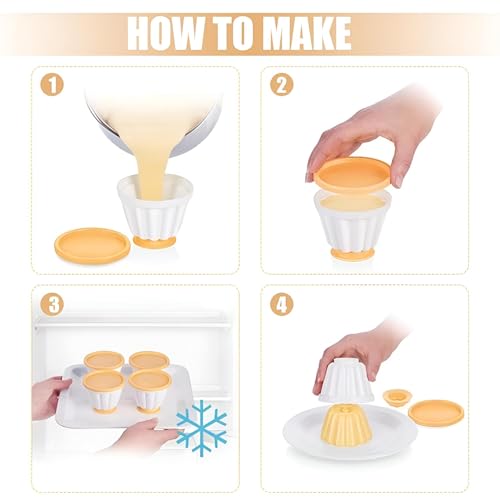 HOW TO MAKE

1

2

3

4