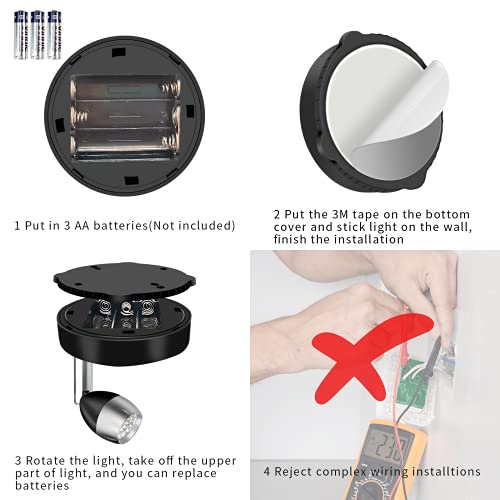 1 Put in 3 AA batteries(Not included)

2 Put the 3M tape on the bottom cover and stick light on the wall, finish the installation

3 Rotate the light, take off the upper part of light, and you can replace batteries

4 Reject complex wiring installtions