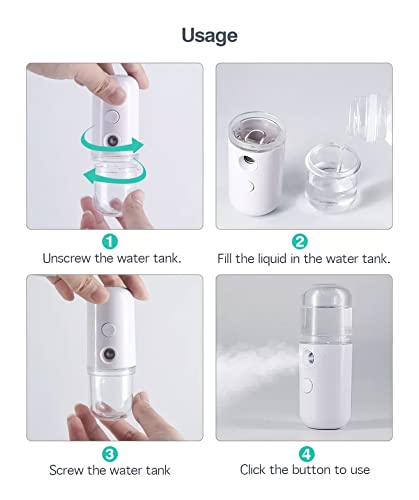 Usage

1
Unscrew the water tank.

2
Fill the liquid in the water tank.

3
Screw the water tank

4
Click the button to use