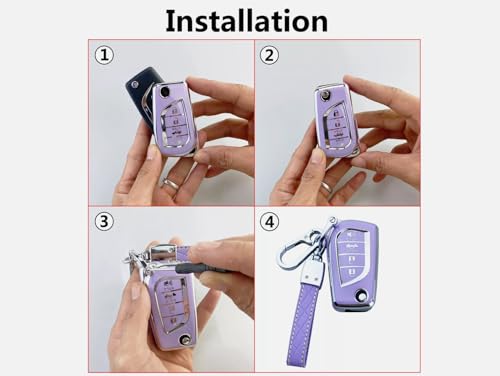 Installation

①

②

③

④