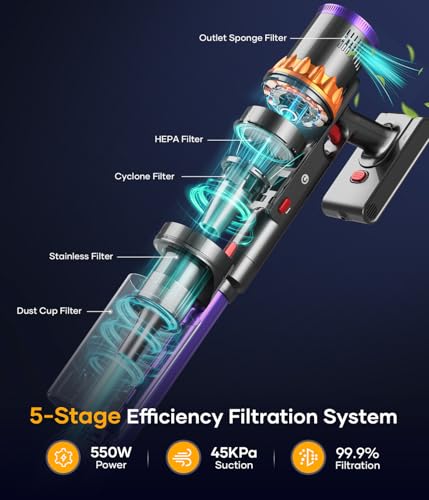 Outlet Sponge Filter

HEPA Filter

Cyclone Filter

Stainless Filter

Dust Cup Filter

5-Stage Efficiency Filtration System

550W Power

45KPa Suction

99.9% Filtration