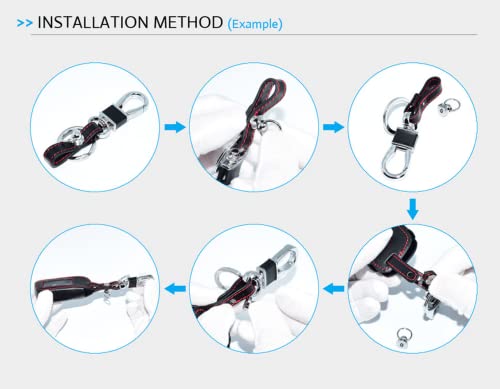 >> INSTALLATION METHOD (Example)