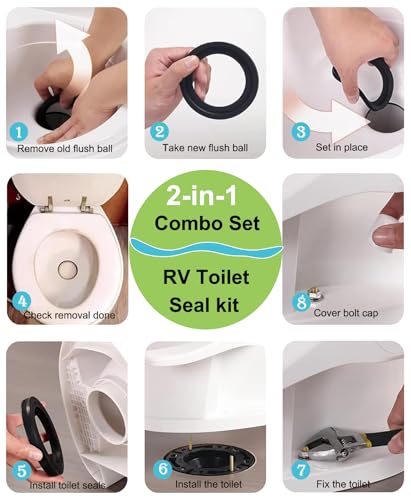 1 Remove old flush ball

2 Take new flush ball

3 Set in place

4 Check removal done

2-in-1
Combo Set
RV Toilet
Seal kit

8 Cover bolt cap

5 Install toilet seals

6 Install the toilet

7 Fix the toilet