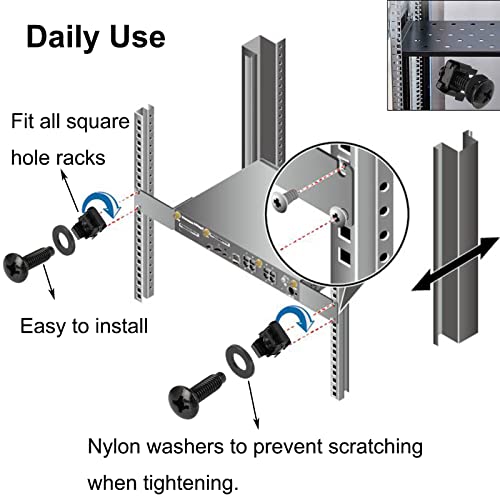 Daily Use

Fit all square hole racks

Easy to install

Nylon washers to prevent scratching when tightening.