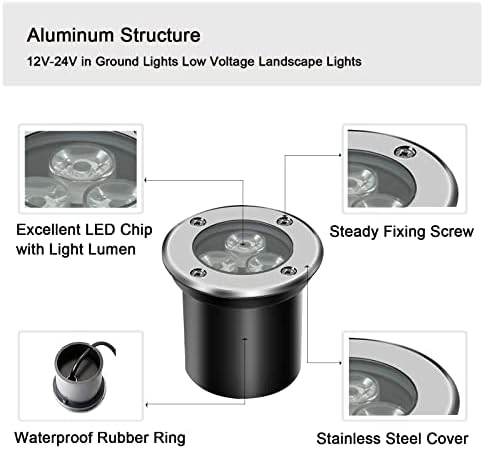 Aluminum Structure
12V-24V in Ground Lights Low Voltage Landscape Lights

Excellent LED Chip with Light Lumen

Steady Fixing Screw

Waterproof Rubber Ring

Stainless Steel Cover